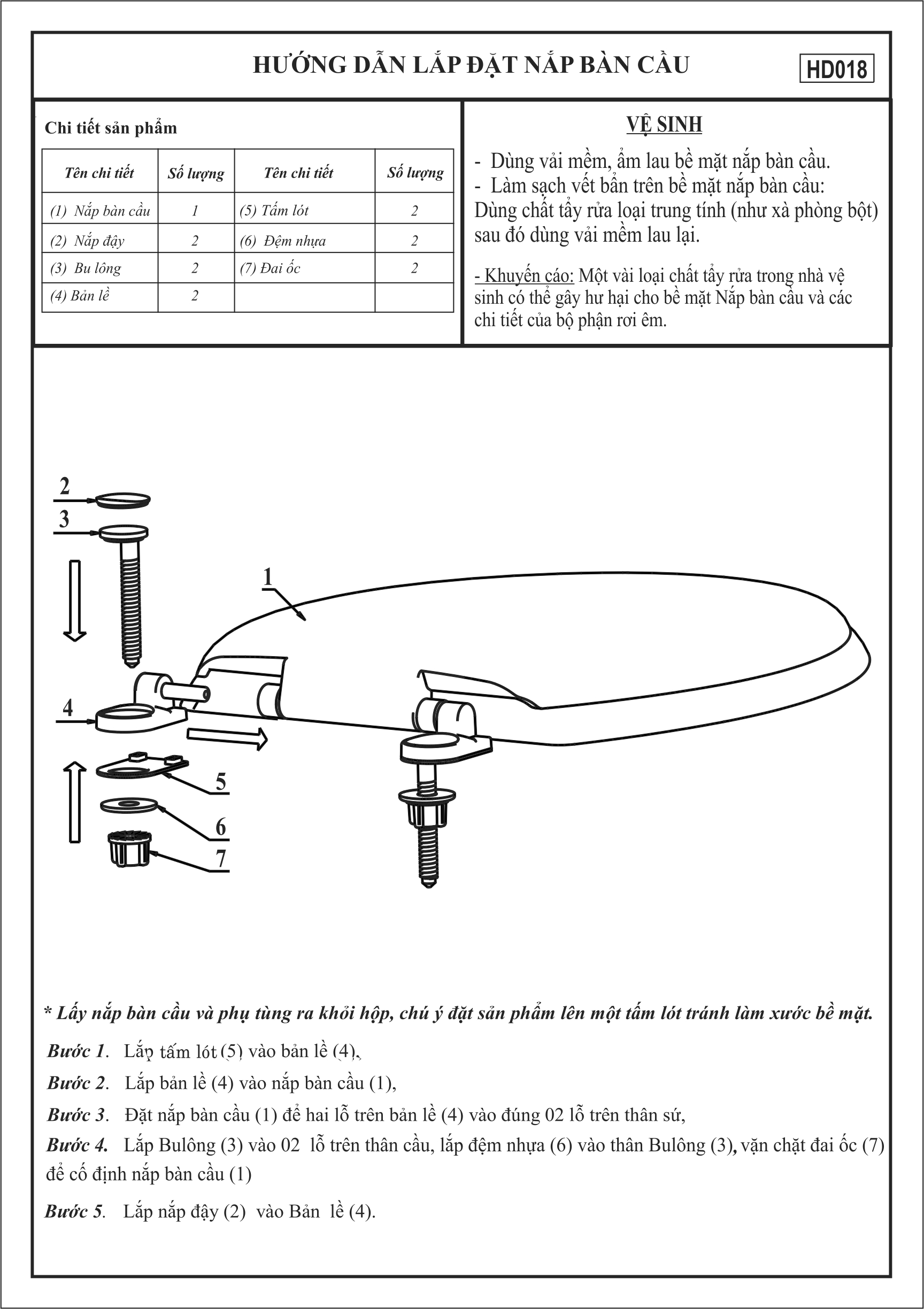 HƯỚNG DẪN LẮP ĐẶT NẮP BÀN CẦU

HD018

Chi tiết sản phẩm

| Tên chi tiết | Số lượng | Tên chi tiết | Số lượng |
|---|---|---|---|
| (1) Nắp bàn cầu | 1 | (5) Tấm lót | 2 |
| (2) Nắp đậy | 2 | (6) Đệm nhựa | 2 |
| (3) Bu lông | 2 | (7) Đai ốc | 2 |
| (4) Bản lề | 2 | | |

VỆ SINH

- Dùng vải mềm, ẩm lau bề mặt nắp bàn cầu.
- Làm sạch vết bẩn trên bề mặt nắp bàn cầu: Dùng chất tẩy rửa loại trung tính (như xà phòng bột) sau đó dùng vải mềm lau lại.

- Khuyến cáo: Một vài loại chất tẩy rửa trong nhà vệ sinh có thể gây hư hại cho bề mặt Nắp bàn cầu và các chi tiết của bộ phận rơi êm.

2
3
1
4
5
6
7

* Lấy nắp bàn cầu và phụ tùng ra khỏi hộp, chú ý đặt sản phẩm lên một tấm lót tránh làm xước bề mặt.

Bước 1. Lắp tấm lót (5) vào bản lề (4),

Bước 2. Lắp bản lề (4) vào nắp bàn cầu (1),

Bước 3. Đặt nắp bàn cầu (1) để hai lỗ trên bản lề (4) vào đúng 02 lỗ trên thân sứ,

Bước 4. Lắp Bulông (3) vào 02 lỗ trên thân cầu, lắp đệm nhựa (6) vào thân Bulông (3), vặn chặt đai ốc (7) để cố định nắp bàn cầu (1)

Bước 5. Lắp nắp đậy (2) vào Bản lề (4).