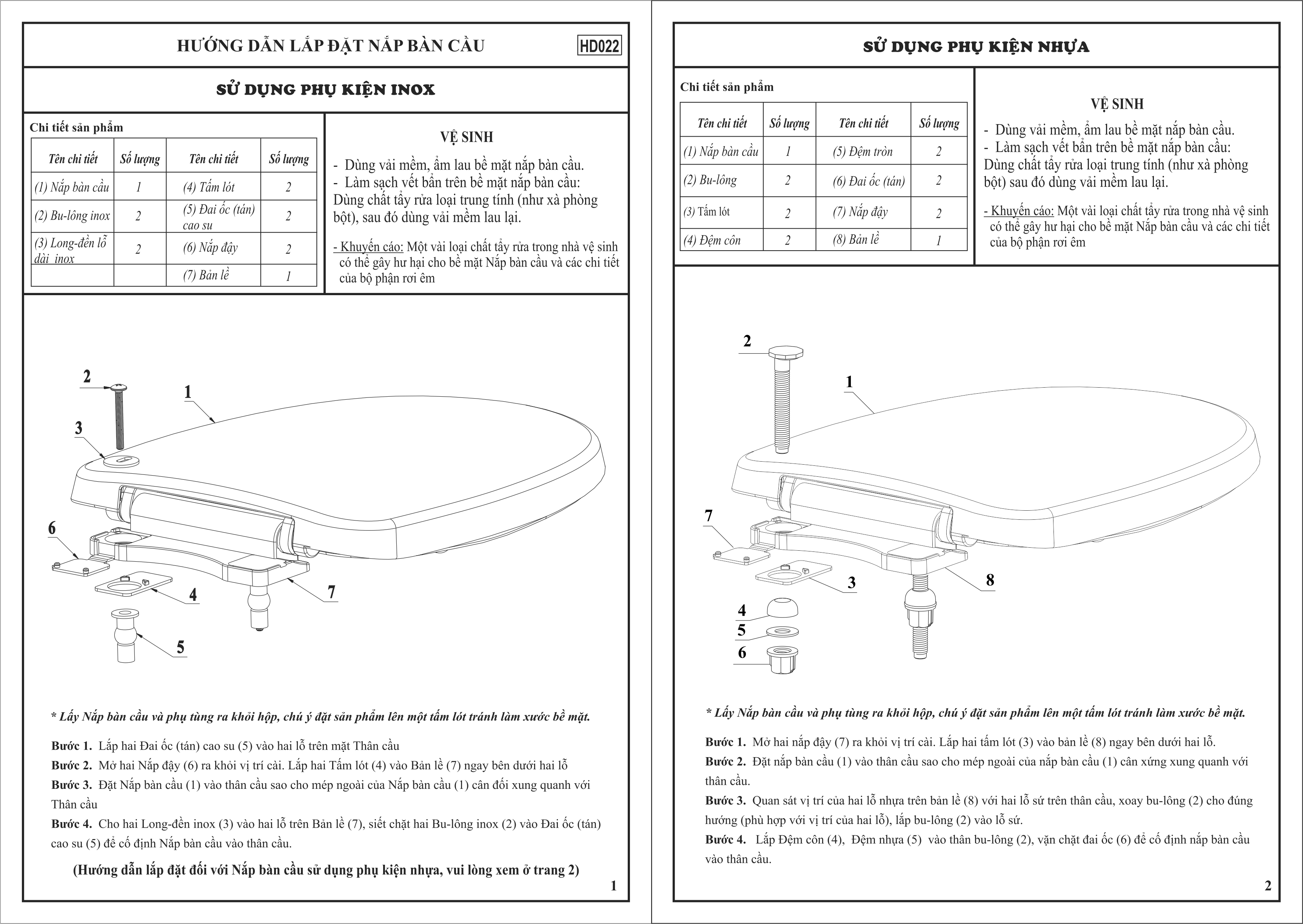 HƯỚNG DẪN LẮP ĐẶT NẮP BÀN CẦU HD022

SỬ DỤNG PHỤ KIỆN INOX

Chi tiết sản phẩm

| Tên chi tiết | Số lượng | Tên chi tiết | Số lượng |
|---|---|---|---|
| (1) Nắp bàn cầu | 1 | (4) Tấm lót | 2 |
| (2) Bu-lông inox | 2 | (5) Đai ốc (tán) cao su | 2 |
| (3) Long-đền lỗ dài inox | 2 | (6) Nắp đậy | 2 |
| | | (7) Bản lề | 1 |

VỆ SINH

- Dùng vải mềm, ẩm lau bề mặt nắp bàn cầu.
- Làm sạch vết bẩn trên bề mặt nắp bàn cầu: Dùng chất tẩy rửa loại trung tính (như xà phòng bột), sau đó dùng vải mềm lau lại.

- Khuyến cáo: Một vài loại chất tẩy rửa trong nhà vệ sinh có thể gây hư hại cho bề mặt Nắp bàn cầu và các chi tiết của bộ phận rơi êm

2
1
3
6
4
7
5

* Lấy Nắp bàn cầu và phụ tùng ra khỏi hộp, chú ý đặt sản phẩm lên một tấm lót tránh làm xước bề mặt.

Bước 1. Lắp hai Đai ốc (tán) cao su (5) vào hai lỗ trên mặt Thân cầu
Bước 2. Mở hai Nắp đậy (6) ra khỏi vị trí cài. Lắp hai Tấm lót (4) vào Bản lề (7) ngay bên dưới hai lỗ
Bước 3. Đặt Nắp bàn cầu (1) vào thân cầu sao cho mép ngoài của Nắp bàn cầu (1) cân đối xung quanh với Thân cầu
Bước 4. Cho hai Long-đền inox (3) vào hai lỗ trên Bản lề (7), siết chặt hai Bu-lông inox (2) vào Đai ốc (tán) cao su (5) để cố định Nắp bàn cầu vào thân cầu.

(Hướng dẫn lắp đặt đối với Nắp bàn cầu sử dụng phụ kiện nhựa, vui lòng xem ở trang 2)

1

SỬ DỤNG PHỤ KIỆN NHỰA

Chi tiết sản phẩm

| Tên chi tiết | Số lượng | Tên chi tiết | Số lượng |
|---|---|---|---|
| (1) Nắp bàn cầu | 1 | (5) Đệm tròn | 2 |
| (2) Bu-lông | 2 | (6) Đai ốc (tán) | 2 |
| (3) Tấm lót | 2 | (7) Nắp đậy | 2 |
| (4) Đệm côn | 2 | (8) Bản lề | 1 |

VỆ SINH

- Dùng vải mềm, ẩm lau bề mặt nắp bàn cầu.
- Làm sạch vết bẩn trên bề mặt nắp bàn cầu: Dùng chất tẩy rửa loại trung tính (như xà phòng bột) sau đó dùng vải mềm lau lại.

- Khuyến cáo: Một vài loại chất tẩy rửa trong nhà vệ sinh có thể gây hư hại cho bề mặt Nắp bàn cầu và các chi tiết của bộ phận rơi êm

2
1
7
3
8
4
5
6

* Lấy Nắp bàn cầu và phụ tùng ra khỏi hộp, chú ý đặt sản phẩm lên một tấm lót tránh làm xước bề mặt.

Bước 1. Mở hai nắp đậy (7) ra khỏi vị trí cài. Lắp hai tấm lót (3) vào bản lề (8) ngay bên dưới hai lỗ.
Bước 2. Đặt nắp bàn cầu (1) vào thân cầu sao cho mép ngoài của nắp bàn cầu (1) cân xứng xung quanh với thân cầu.
Bước 3. Quan sát vị trí của hai lỗ nhựa trên bản lề (8) với hai lỗ sứ trên thân cầu, xoay bu-lông (2) cho đúng hướng (phù hợp với vị trí của hai lỗ), lắp bu-lông (2) vào lỗ sứ.
Bước 4. Lắp Đệm côn (4), Đệm nhựa (5) vào thân bu-lông (2), vặn chặt đai ốc (6) để cố định nắp bàn cầu vào thân cầu.

2